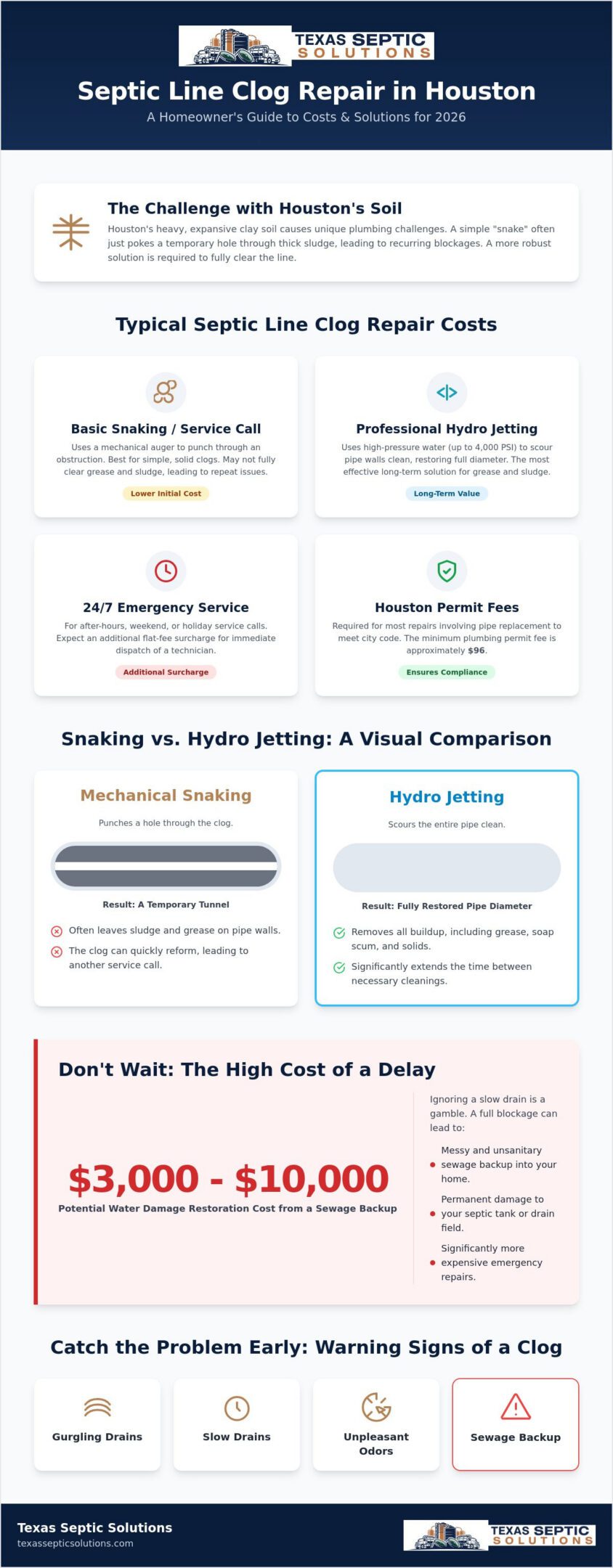 TEXAS SEPTIC SOLUTIONS

Septic Line Clog Repair in Houston

A Homeowner's Guide to Costs & Solutions for 2026

The Challenge with Houston's Soil

Houston's heavy, expansive clay soil causes unique plumbing challenges. A simple "snake" often just pokes a temporary hole through thick sludge, leading to recurring blockages. A more robust solution is required to fully clear the line.

Typical Septic Line Clog Repair Costs

Basic Snaking / Service Call

Uses a mechanical auger to punch through an obstruction. Best for simple, solid clogs. May not fully clear grease and sludge, leading to repeat issues.

Lower Initial Cost

Professional Hydro Jetting

Uses high-pressure water (up to 4,000 PSI) to scour pipe walls clean, restoring full diameter. The most effective long-term solution for grease and sludge.

Long-Term Value

24/7 Emergency Service

For after-hours, weekend, or holiday service calls. Expect an additional flat-fee surcharge for immediate dispatch of a technician.

Additional Surcharge

Houston Permit Fees

Required for most repairs involving pipe replacement to meet city code. The minimum plumbing permit fee is approximately $96.

Ensures Compliance

Snaking vs. Hydro Jetting: A Visual Comparison

Mechanical Snaking

Punches a hole through the clog.

Result: A Temporary Tunnel

Often leaves sludge and grease on pipe walls.

The clog can quickly reform, leading to another service call.

Hydro Jetting

Scours the entire pipe clean.

Result: Fully Restored Pipe Diameter

Removes all buildup, including grease, soap scum, and solids.

Significantly extends the time between necessary cleanings.

Don't Wait: The High Cost of a Delay

$3,000 - $10,000

Potential Water Damage Restoration Cost from a Sewage Backup

Ignoring a slow drain is a gamble. A full blockage can lead to:

• Messy and unsanitary sewage backup into your home.
• Permanent damage to your septic tank or drain field.
• Significantly more expensive emergency repairs.

Catch the Problem Early: Warning Signs of a Clog

Gurgling Drains

Slow Drains

Unpleasant Odors

Sewage Backup

Texas Septic Solutions
texassepticsolutions.com

TEXAS SEPTIC SOLUTIONS