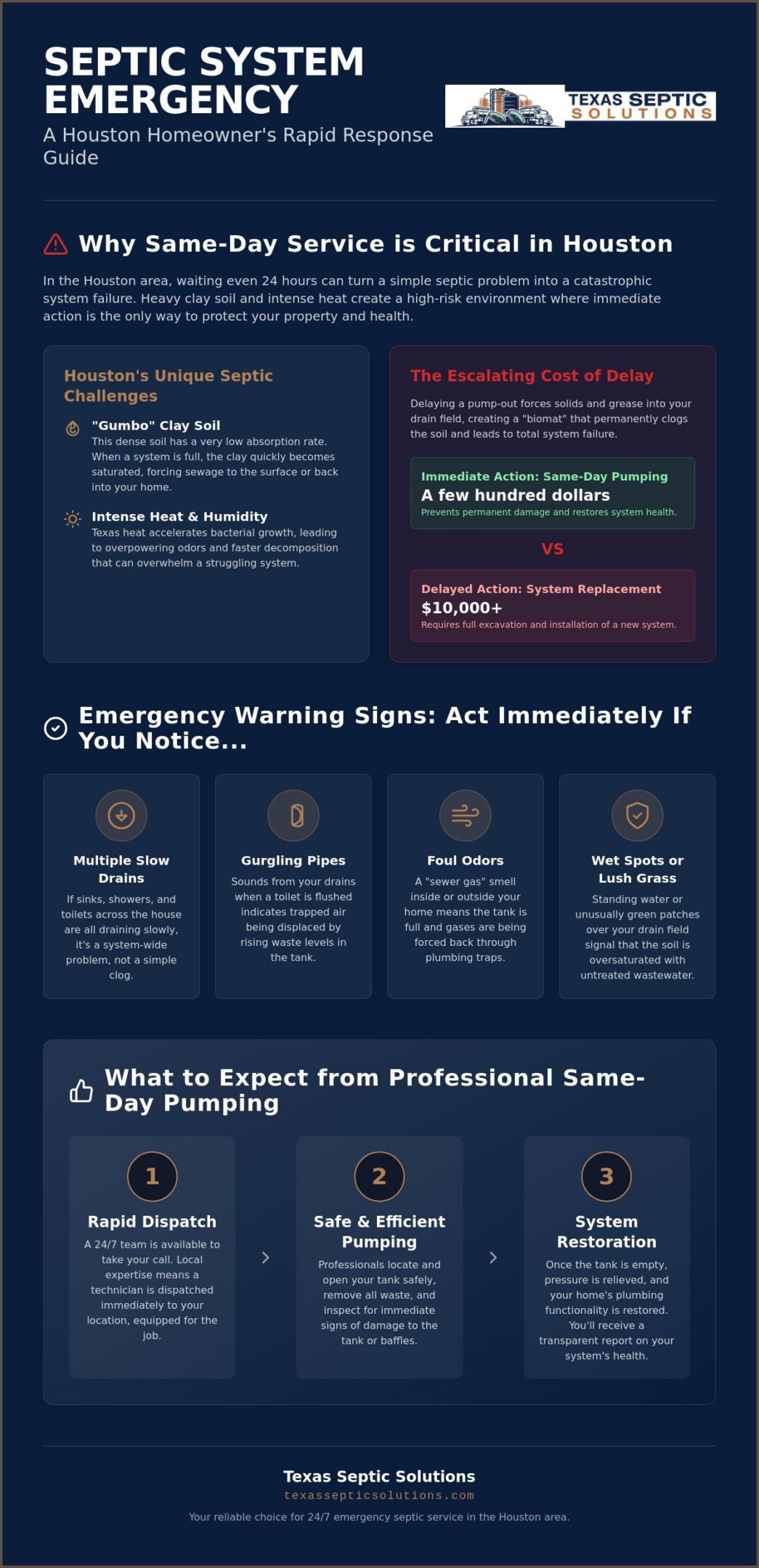 SEPTIC SYSTEM EMERGENCY

A Houston Homeowner's Rapid Response Guide

TEXAS SEPTIC
SOLUTIONS

Why Same-Day Service is Critical in Houston

In the Houston area, waiting even 24 hours can turn a simple septic problem into a catastrophic system failure. Heavy clay soil and intense heat create a high-risk environment where immediate action is the only way to protect your property and health.

Houston's Unique Septic Challenges

"Gumbo" Clay Soil
This dense soil has a very low absorption rate. When a system is full, the clay quickly becomes saturated, forcing sewage to the surface or back into your home.

Intense Heat & Humidity
Texas heat accelerates bacterial growth, leading to overpowering odors and faster decomposition that can overwhelm a struggling system.

The Escalating Cost of Delay

Delaying a pump-out forces solids and grease into your drain field, creating a "biomat" that permanently clogs the soil and leads to total system failure.

Immediate Action: Same-Day Pumping
A few hundred dollars
Prevents permanent damage and restores system health.

VS

Delayed Action: System Replacement
$10,000+
Requires full excavation and installation of a new system.

Emergency Warning Signs: Act Immediately If You Notice...

Multiple Slow Drains
If sinks, showers, and toilets across the house are all draining slowly, it's a system-wide problem, not a simple clog.

Gurgling Pipes
Sounds from your drains when a toilet is flushed indicates trapped air being displaced by rising waste levels in the tank.

Foul Odors
A "sewer gas" smell inside or outside your home means the tank is full and gases are being forced back through plumbing traps.

Wet Spots or Lush Grass
Standing water or unusually green patches over your drain field signal that the soil is oversaturated with untreated wastewater.

What to Expect from Professional Same-Day Pumping

1
Rapid Dispatch
A 24/7 team is available to take your call. Local expertise means a technician is dispatched immediately to your location, equipped for the job.

2
Safe & Efficient Pumping
Professionals locate and open your tank safely, remove all waste, and inspect for immediate signs of damage to the tank or baffles.

3
System Restoration
Once the tank is empty, pressure is relieved, and your home's plumbing functionality is restored. You'll receive a transparent report on your system's health.

Texas Septic Solutions
texassepticsolutions.com
Your reliable choice for 24/7 emergency septic service in the Houston area.