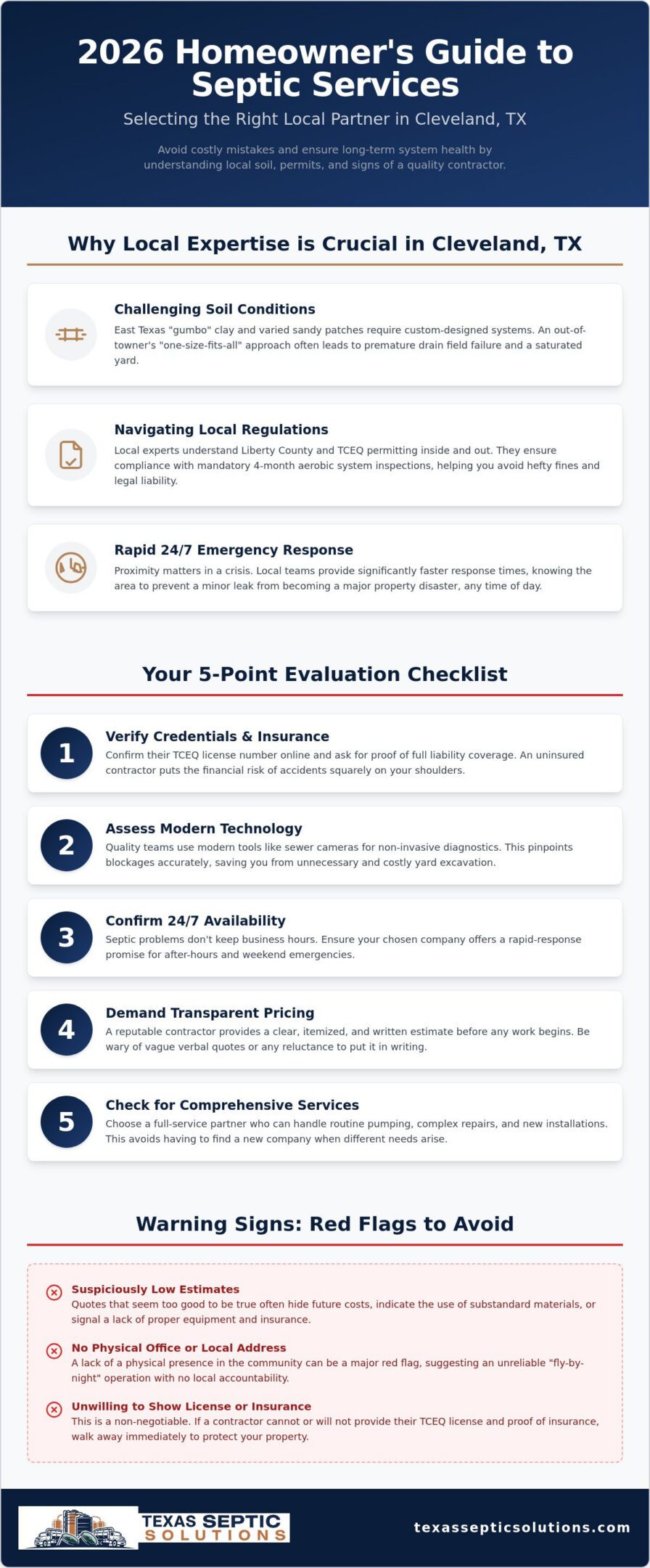 2026 Homeowner's Guide to Septic Services

Selecting the Right Local Partner in Cleveland, TX

Avoid costly mistakes and ensure long-term system health by understanding local soil, permits, and signs of a quality contractor.

Why Local Expertise is Crucial in Cleveland, TX

Challenging Soil Conditions

East Texas "gumbo" clay and varied sandy patches require custom-designed systems. An out-of-towner's "one-size-fits-all" approach often leads to premature drain field failure and a saturated yard.

Navigating Local Regulations

Local experts understand Liberty County and TCEQ permitting inside and out. They ensure compliance with mandatory 4-month aerobic system inspections, helping you avoid hefty fines and legal liability.

Rapid 24/7 Emergency Response

Proximity matters in a crisis. Local teams provide significantly faster response times, knowing the area to prevent a minor leak from becoming a major property disaster, any time of day.

Your 5-Point Evaluation Checklist

1
Verify Credentials & Insurance
Confirm their TCEQ license number online and ask for proof of full liability coverage. An uninsured contractor puts the financial risk of accidents squarely on your shoulders.

2
Assess Modern Technology
Quality teams use modern tools like sewer cameras for non-invasive diagnostics. This pinpoints blockages accurately, saving you from unnecessary and costly yard excavation.

3
Confirm 24/7 Availability
Septic problems don't keep business hours. Ensure your chosen company offers a rapid-response promise for after-hours and weekend emergencies.

4
Demand Transparent Pricing
A reputable contractor provides a clear, itemized, and written estimate before any work begins. Be wary of vague verbal quotes or any reluctance to put it in writing.

5
Check for Comprehensive Services
Choose a full-service partner who can handle routine pumping, complex repairs, and new installations. This avoids having to find a new company when different needs arise.

Warning Signs: Red Flags to Avoid

Suspiciously Low Estimates
Quotes that seem too good to be true often hide future costs, indicate the use of substandard materials, or signal a lack of proper equipment and insurance.

No Physical Office or Local Address
A lack of a physical presence in the community can be a major red flag, suggesting an unreliable "fly-by-night" operation with no local accountability.

Unwilling to Show License or Insurance
This is a non-negotiable. If a contractor cannot or will not provide their TCEQ license and proof of insurance, walk away immediately to protect your property.

TEXAS SEPTIC
SOLUTIONS

texassepticsolutions.com