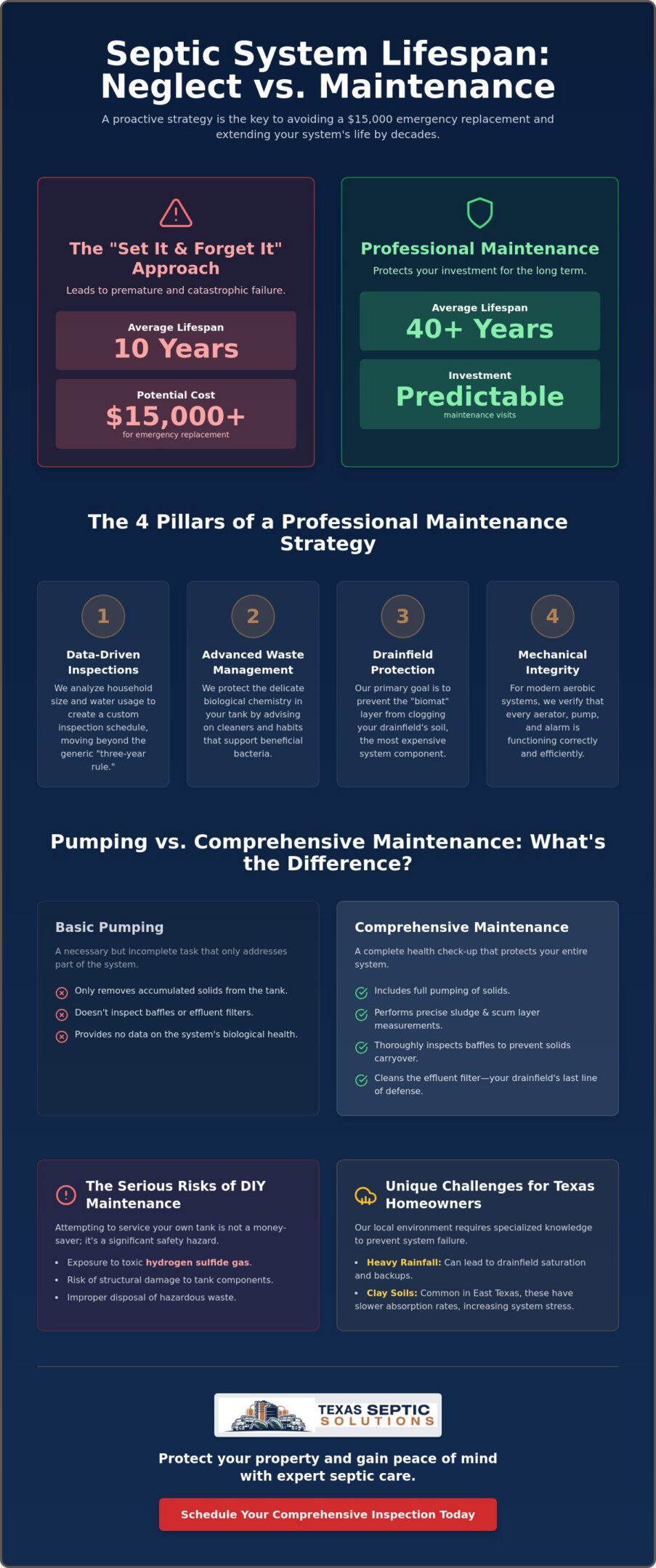 Septic System Lifespan: Neglect vs. Maintenance

A proactive strategy is the key to avoiding a $15,000 emergency replacement and extending your system's life by decades.

The "Set It & Forget It" Approach

Leads to premature and catastrophic failure.

Average Lifespan
10 Years

Potential Cost
$15,000+
for emergency replacement

Professional Maintenance

Protects your investment for the long term.

Average Lifespan
40+ Years

Investment
Predictable
maintenance visits

The 4 Pillars of a Professional Maintenance Strategy

1
Data-Driven Inspections
We analyze household size and water usage to create a custom inspection schedule, moving beyond the generic "three-year rule."

2
Advanced Waste Management
We protect the delicate biological chemistry in your tank by advising on cleaners and habits that support beneficial bacteria.

3
Drainfield Protection
Our primary goal is to prevent the "biomat" layer from clogging your drainfield's soil, the most expensive system component.

4
Mechanical Integrity
For modern aerobic systems, we verify that every aerator, pump, and alarm is functioning correctly and efficiently.

Pumping vs. Comprehensive Maintenance: What's the Difference?

Basic Pumping

A necessary but incomplete task that only addresses part of the system.

Only removes accumulated solids from the tank.
Doesn't inspect baffles or effluent filters.
Provides no data on the system's biological health.

Comprehensive Maintenance

A complete health check-up that protects your entire system.

Includes full pumping of solids.
Performs precise sludge & scum layer measurements.
Thoroughly inspects baffles to prevent solids carryover.
Cleans the effluent filter—your drainfield's last line of defense.

The Serious Risks of DIY Maintenance

Attempting to service your own tank is not a money-saver; it's a significant safety hazard.

• Exposure to toxic hydrogen sulfide gas.
• Risk of structural damage to tank components.
• Improper disposal of hazardous waste.

Unique Challenges for Texas Homeowners

Our local environment requires specialized knowledge to prevent system failure.

• Heavy Rainfall: Can lead to drainfield saturation and backups.
• Clay Soils: Common in East Texas, these have slower absorption rates, increasing system stress.

TEXAS SEPTIC
SOLUTIONS

Protect your property and gain peace of mind with expert septic care.

Schedule Your Comprehensive Inspection Today